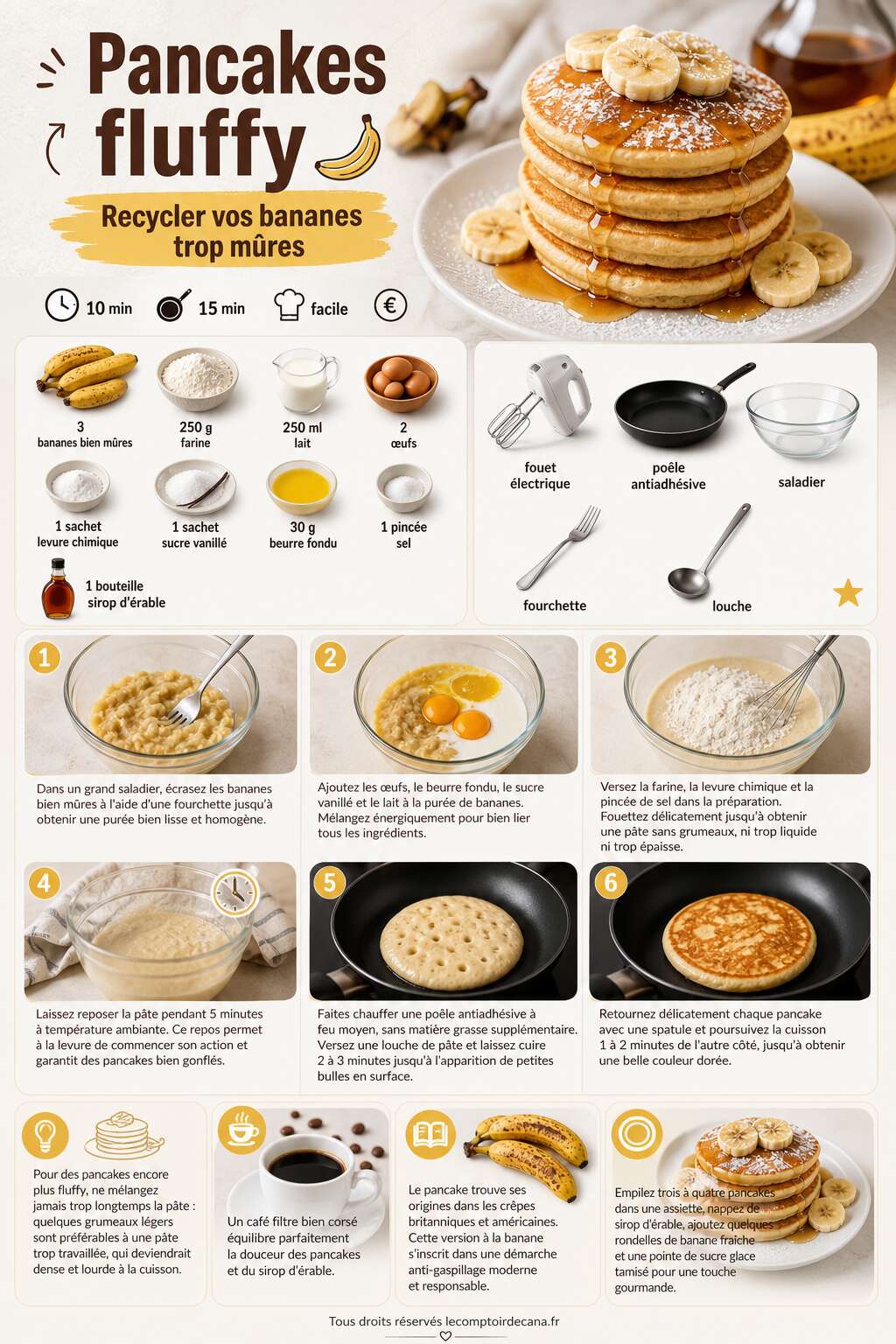 Pancakes fluffy

Recycler vos bananes trop mûres

10 min
15 min
facile
€

3
bananes bien mûres

250 g
farine

250 ml
lait

2
œufs

1 sachet
levure chimique

1 sachet
sucre vanillé

30 g
beurre fondu

1 pincée
sel

1 bouteille
sirop d'érable

fouet électrique

poêle antiadhésive

saladier

fourchette

louche

1
Dans un grand saladier, écrasez les bananes bien mûres à l'aide d'une fourchette jusqu'à obtenir une purée bien lisse et homogène.

2
Ajoutez les œufs, le beurre fondu, le sucre vanillé et le lait à la purée de bananes. Mélangez énergiquement pour bien lier tous les ingrédients.

3
Versez la farine, la levure chimique et la pincée de sel dans la préparation. Fouettez délicatement jusqu'à obtenir une pâte sans grumeaux, ni trop liquide ni trop épaisse.

4
Laissez reposer la pâte pendant 5 minutes à température ambiante. Ce repos permet à la levure de commencer son action et garantit des pancakes bien gonflés.

5
Faites chauffer une poêle antiadhésive à feu moyen, sans matière grasse supplémentaire. Versez une louche de pâte et laissez cuire 2 à 3 minutes jusqu'à l'apparition de petites bulles en surface.

6
Retournez délicatement chaque pancake avec une spatule et poursuivez la cuisson 1 à 2 minutes de l'autre côté, jusqu'à obtenir une belle couleur dorée.

Pour des pancakes encore plus fluffy, ne mélangez jamais trop longtemps la pâte : quelques grumeaux légers sont préférables à une pâte trop travaillée, qui deviendrait dense et lourde à la cuisson.

Un café filtre bien corsé équilibre parfaitement la douceur des pancakes et du sirop d'érable.

Le pancake trouve ses origines dans les crêpes britanniques et américaines. Cette version à la banane s'inscrit dans une démarche anti-gaspillage moderne et responsable.

Empilez trois à quatre pancakes dans une assiette, nappez de sirop d'érable, ajoutez quelques rondelles de banane fraîche et une pointe de sucre glace tamisé pour une touche gourmande.

Tous droits réservés lecomptoirdecana.fr