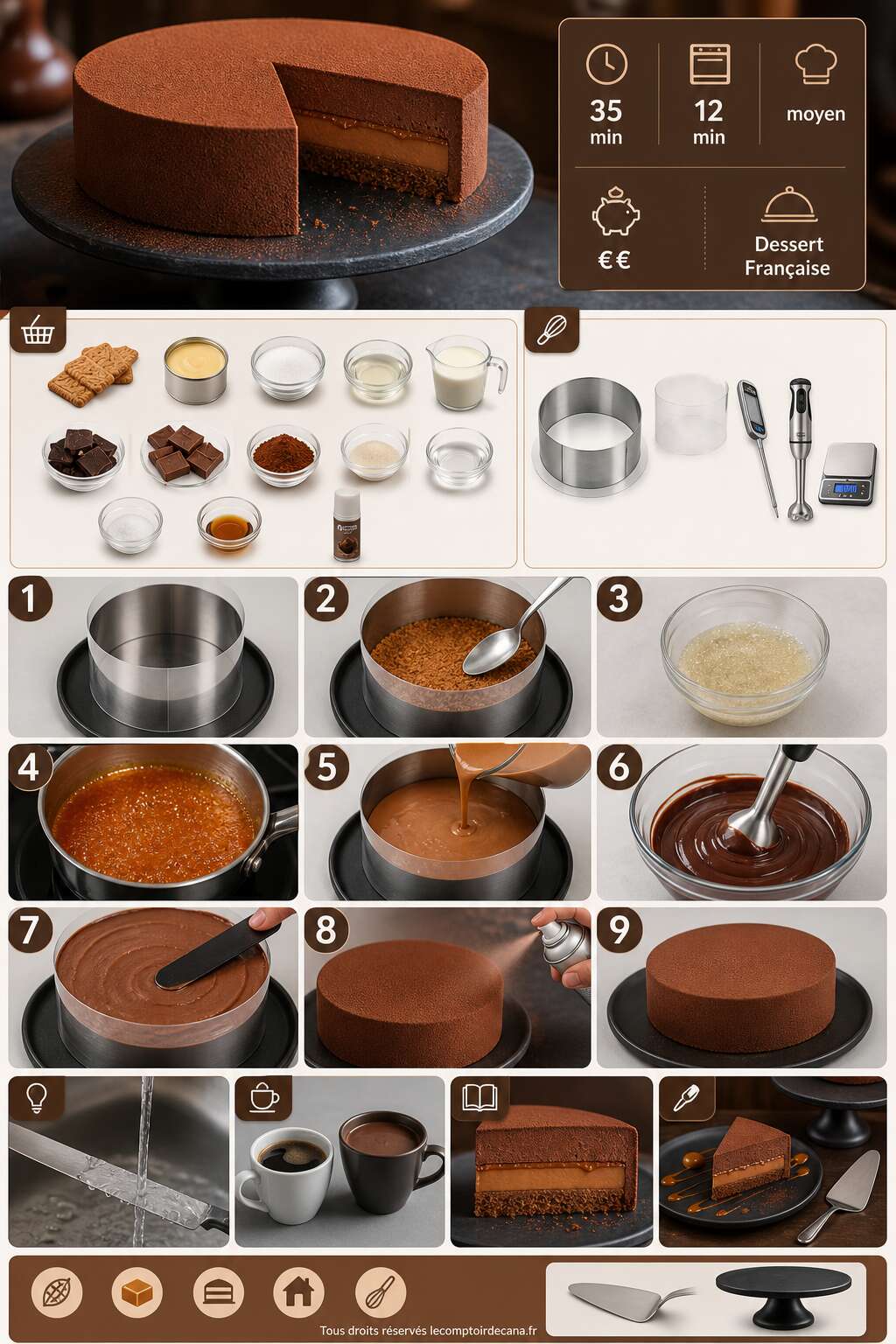 35 min

12 min

moyen

€€

Dessert Française

1

2

3

4

5

6

7

8

9

Tous droits réservés lecomptoirdecana.fr