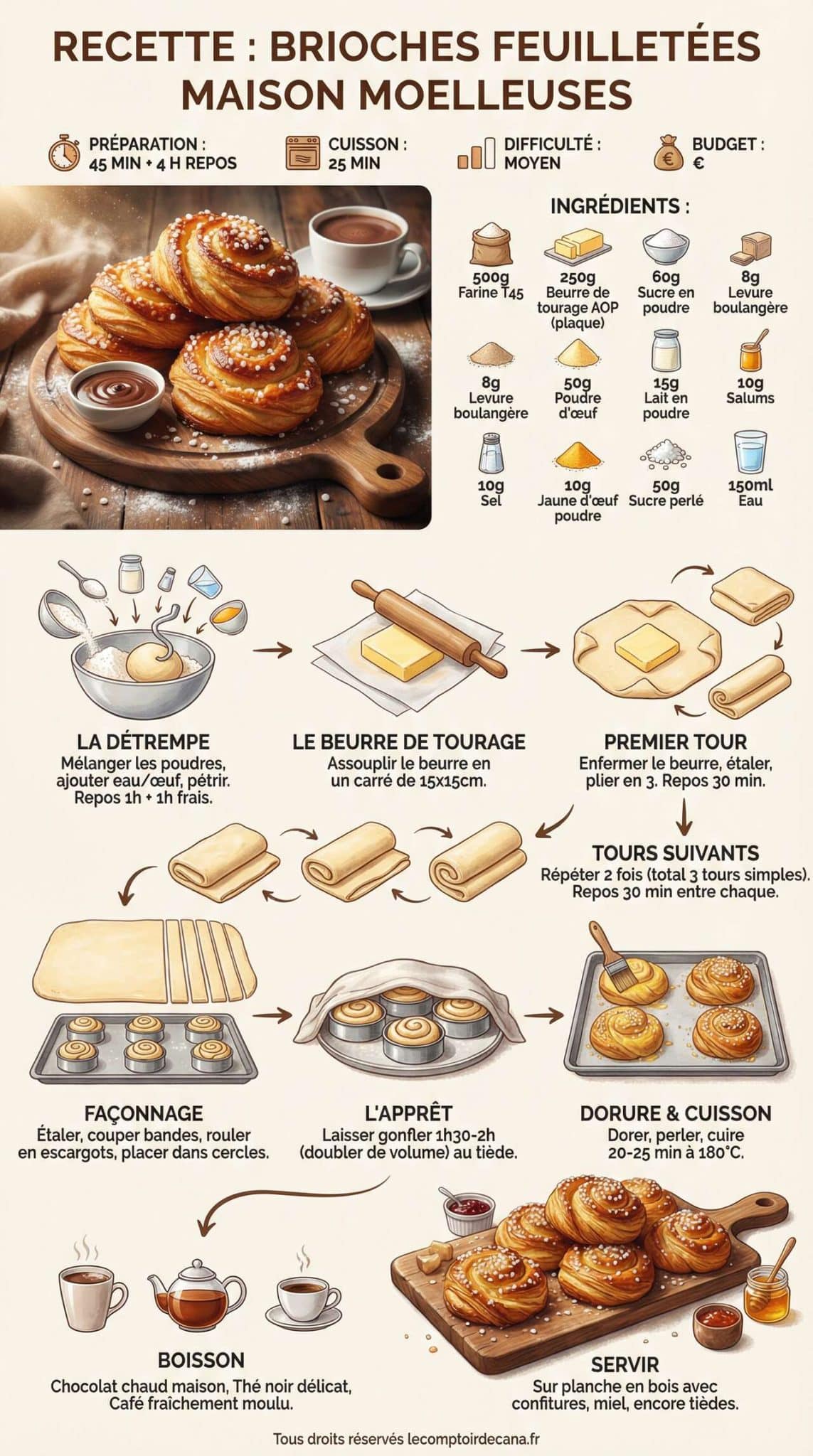 RECETTE : BRIOCHES FEUILLETÉES MAISON MOELLEUSES

PRÉPARATION : 45 MIN + 4 H REPOS

CUISSON : 25 MIN

DIFFICULTÉ : MOYEN

BUDGET : €

INGRÉDIENTS :

500g Farine T45

250g Beurre de tourage AOP (plaque)

60g Sucre en poudre

8g Levure boulangère

8g Levure boulangère

50g Poudre d'œuf

15g Lait en poudre

10g Salums

10g Sel

10g Jaune d'œuf poudre

50g Sucre perlé

150ml Eau

LA DÉTREMPE
Mélanger les poudres, ajouter eau/œuf, pétrir. Repos 1h + 1h frais.

LE BEURRE DE TOURAGE
Assouplir le beurre en un carré de 15x15cm.

PREMIER TOUR
Enfermer le beurre, étaler, plier en 3. Repos 30 min.

TOURS SUIVANTS
Répéter 2 fois (total 3 tours simples). Repos 30 min entre chaque.

FAÇONNAGE
Étaler, couper bandes, rouler en escargots, placer dans cercles.

L'APPRÊT
Laisser gonfler 1h30-2h (doubler de volume) au tiède.

DORURE & CUISSON
Dorer, perler, cuire 20-25 min à 180°C.

BOISSON
Chocolat chaud maison, Thé noir délicat, Café fraîchement moulu.

SERVIR
Sur planche en bois avec confitures, miel, encore tièdes.

Tous droits réservés lecomptoirdecana.fr