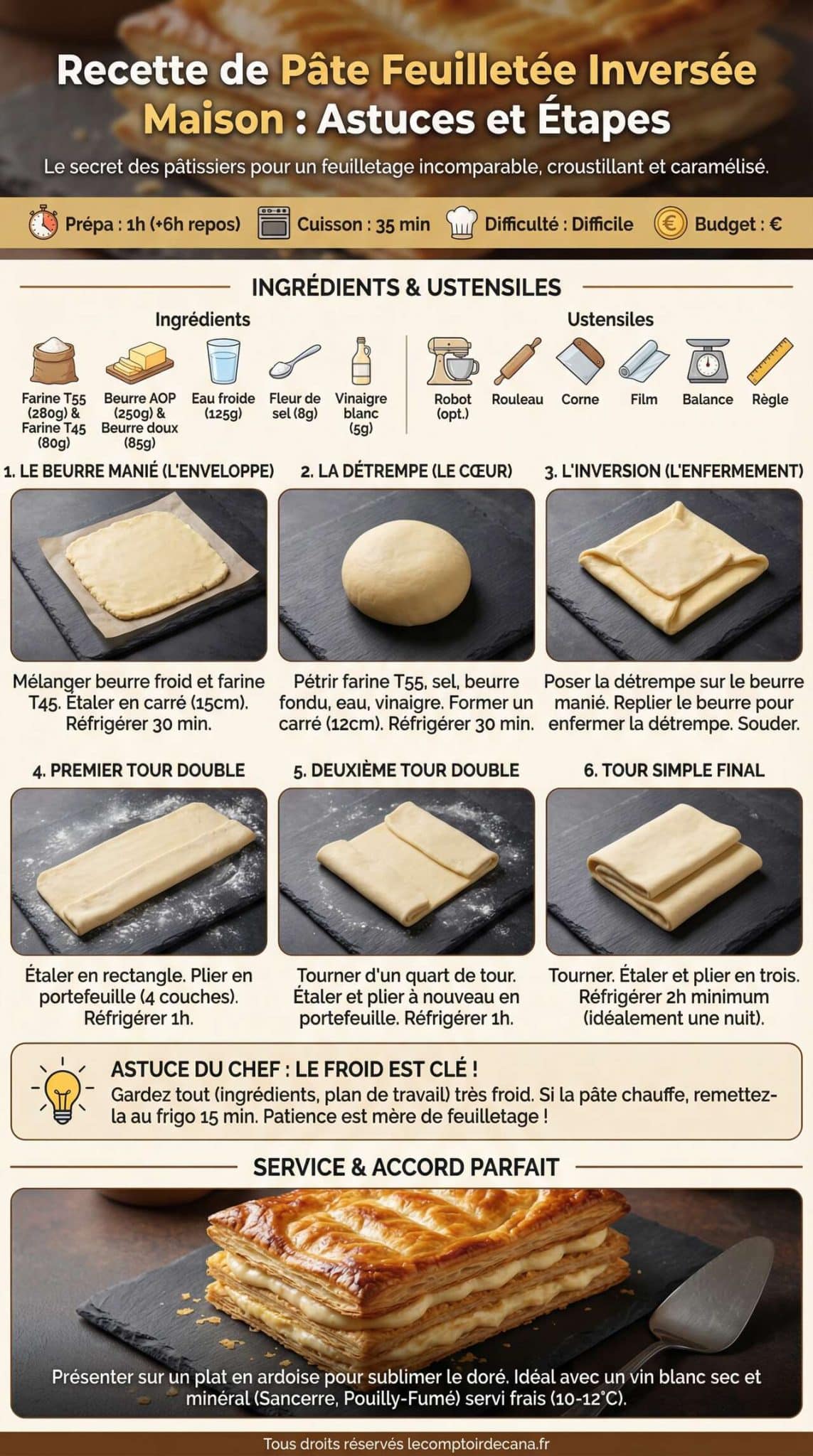 Recette de Pâte Feuilletée Inversée Maison : Astuces et Étapes

Le secret des pâtissiers pour un feuilletage incomparable, croustillant et caramélisé.

Prépa : 1h (+6h repos) Cuisson : 35 min Difficulté : Difficile Budget : €

INGRÉDIENTS & USTENSILES

Ingrédients

Farine T55 (280g) & Farine T45 (80g)
Beurre AOP (250g) & Beurre doux (85g)
Eau froide (125g)
Fleur de sel (8g)
Vinaigre blanc (5g)

Ustensiles

Robot (opt.)
Rouleau
Corne
Film
Balance
Règle

1. LE BEURRE MANIÉ (L'ENVELOPPE)

Mélanger beurre froid et farine T45. Étaler en carré (15cm). Réfrigérer 30 min.

2. LA DÉTREMPE (LE CŒUR)

Pétrir farine T55, sel, beurre fondu, eau, vinaigre. Former un carré (12cm). Réfrigérer 30 min.

3. L'INVERSION (L'ENFERMEMENT)

Poser la détrempe sur le beurre manié. Replier le beurre pour enfermer la détrempe. Souder.

4. PREMIER TOUR DOUBLE

Étaler en rectangle. Plier en portefeuille (4 couches). Réfrigérer 1h.

5. DEUXIÈME TOUR DOUBLE

Tourner d'un quart de tour. Étaler et plier à nouveau en portefeuille. Réfrigérer 1h.

6. TOUR SIMPLE FINAL

Tourner. Étaler et plier en trois. Réfrigérer 2h minimum (idéalement une nuit).

ASTUCE DU CHEF : LE FROID EST CLÉ !
Gardez tout (ingrédients, plan de travail) très froid. Si la pâte chauffe, remettez-la au frigo 15 min. Patience est mère de feuilletage !

SERVICE & ACCORD PARFAIT

Présenter sur un plat en ardoise pour sublimer le doré. Idéal avec un vin blanc sec et minéral (Sancerre, Pouilly-Fumé) servi frais (10-12°C).

Tous droits réservés lecomptoirdecana.fr