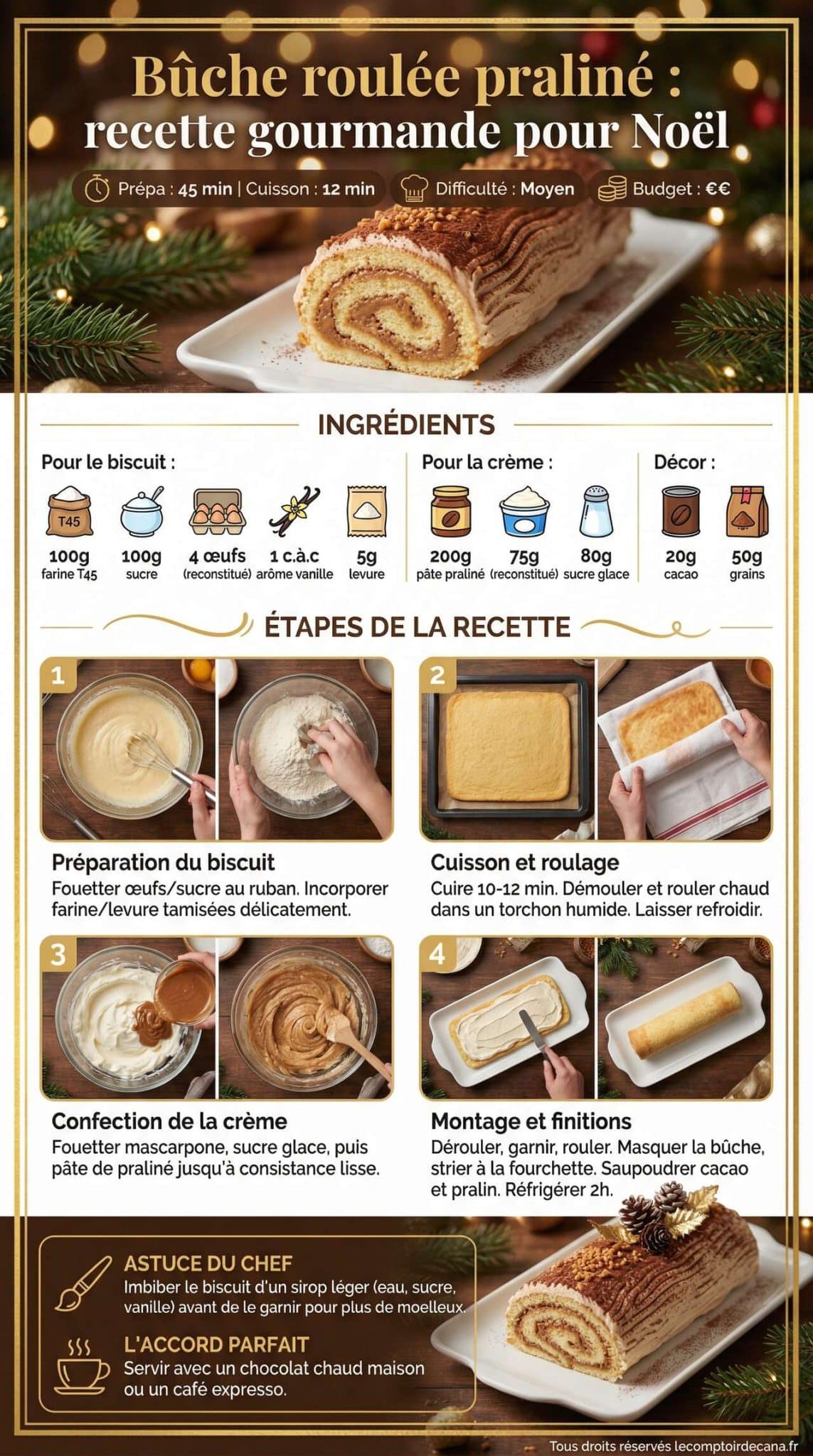 Bûche roulée praliné :
recette gourmande pour Noël

Prépa : 45 min | Cuisson : 12 min
Difficulté : Moyen
Budget : €€

INGRÉDIENTS

Pour le biscuit :
T45
100g farine T45
100g sucre
4 œufs (reconstitué)
1 c.à.c arôme vanille
5g levure

Pour la crème :
200g pâte praliné
75g (reconstitué)
80g sucre glace

Décor :
20g cacao
50g grains

ÉTAPES DE LA RECETTE

1
Préparation du biscuit
Fouetter œufs/sucre au ruban. Incorporer farine/levure tamisées délicatement.

2
Cuisson et roulage
Cuire 10-12 min. Démouler et rouler chaud dans un torchon humide. Laisser refroidir.

3
Confection de la crème
Fouetter mascarpone, sucre glace, puis pâte de praliné jusqu'à consistance lisse.

4
Montage et finitions
Dérouler, garnir, rouler. Masquer la bûche, strier à la fourchette. Saupoudrer cacao et pralin. Réfrigérer 2h.

ASTUCE DU CHEF
Imbiber le biscuit d'un sirop léger (eau, sucre, vanille) avant de le garnir pour plus de moelleux.

L'ACCORD PARFAIT
Servir avec un chocolat chaud maison ou un café expresso.

Tous droits réservés lecomptoirdecana.fr